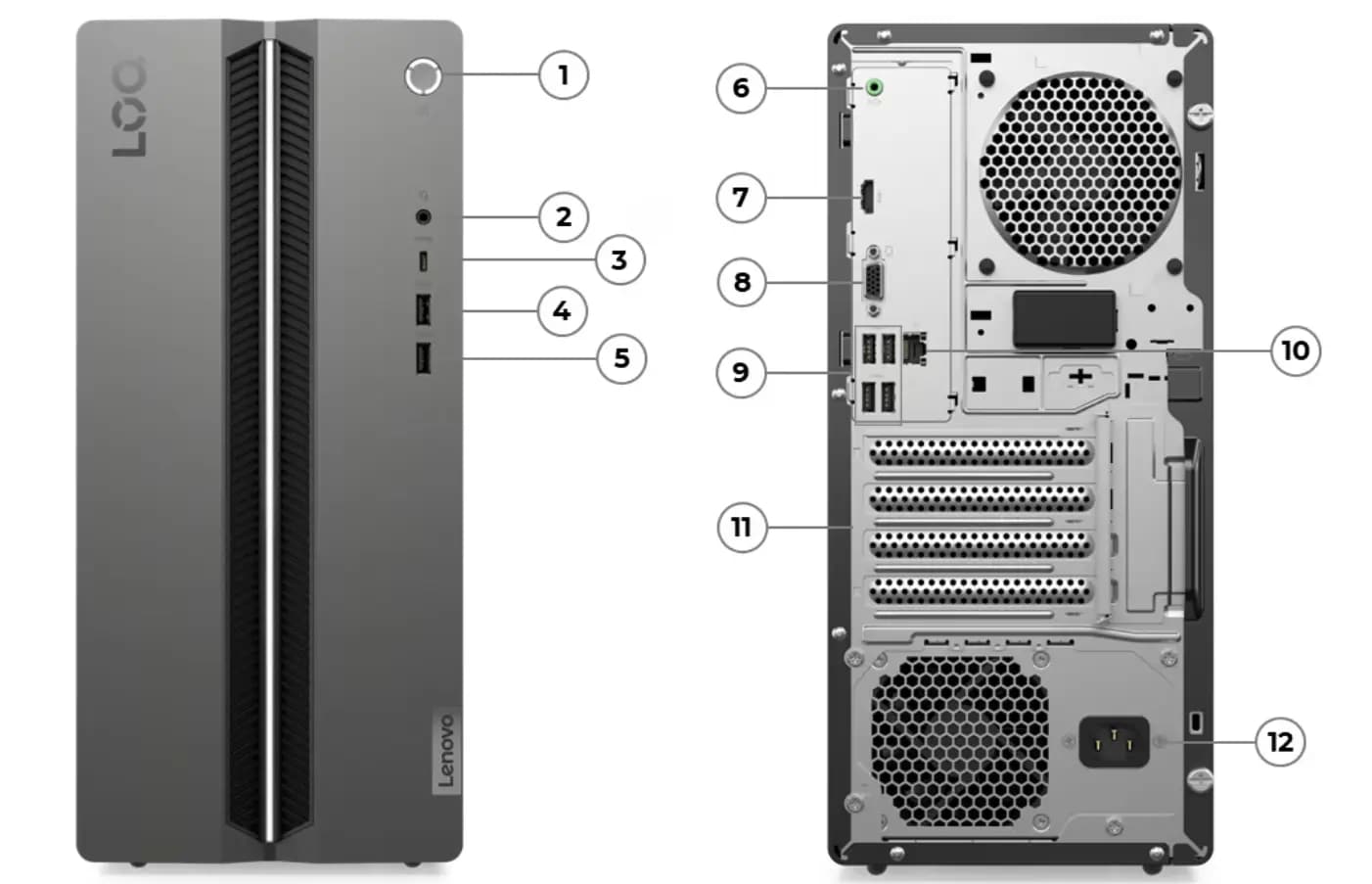 LOQ

1
2
3
4
5

Lenovo

6
7
8
9
10
11
12